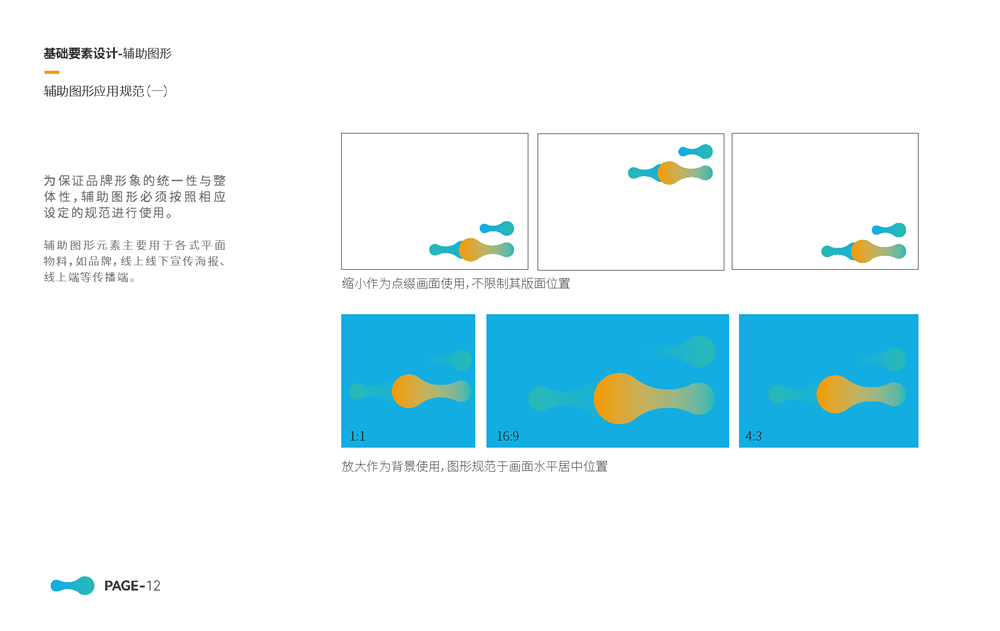 基础要素设计-辅助图形

辅助图形应用规范(一)

为保证品牌形象的统一性与整体性,辅助图形必须按照相应设定的规范进行使用。

辅助图形元素主要用于各式平面物料,如品牌,线上线下宣传海报、线上端等传播端。

缩小作为点缀画面使用,不限制其版面位置

1:1

16:9

4:3

放大作为背景使用,图形规范于画面水平居中位置

PAGE-12